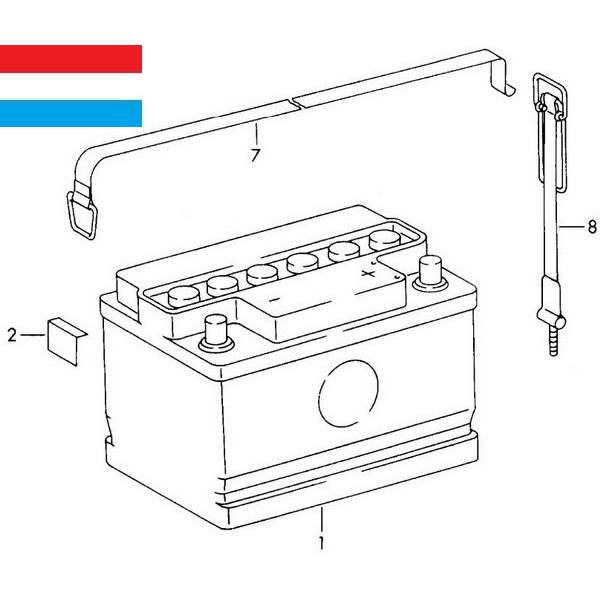 7
8
2
1